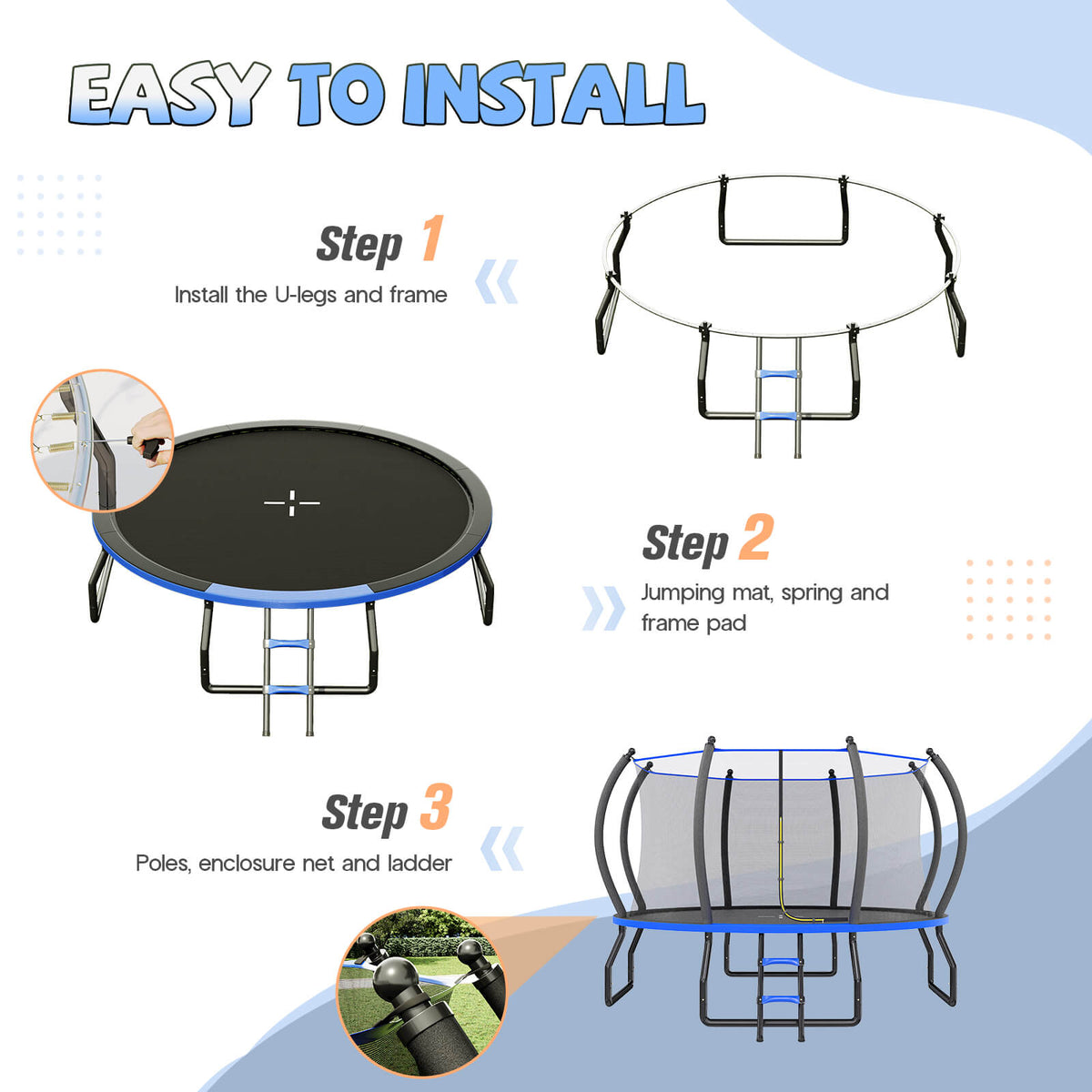 EASY TO INSTALL

Step 1

Install the U-legs and frame

Step 2

Jumping mat, spring and frame pad

Step 3

Poles, enclosure net and ladder